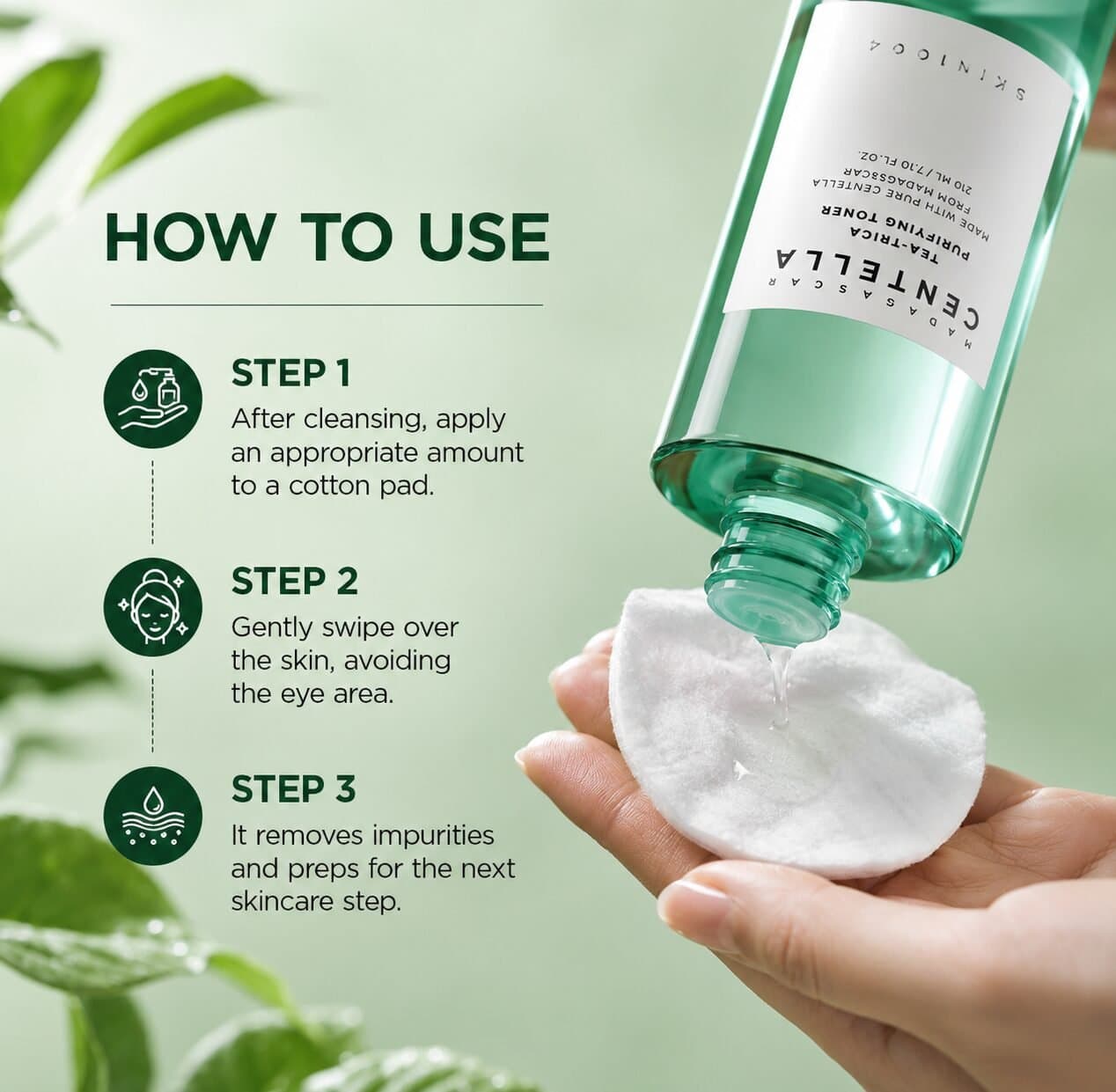 HOW TO USE

STEP 1
After cleansing, apply an appropriate amount to a cotton pad.

STEP 2
Gently swipe over the skin, avoiding the eye area.

STEP 3
It removes impurities and preps for the next skincare step.

SKIN1004

MADAGASCAR
CENTELLA
TEA-TRICA
PURIFYING TONER
MADE WITH PURE CENTELLA FROM MADAGASCAR
210 ML / 7.10 FL.OZ.